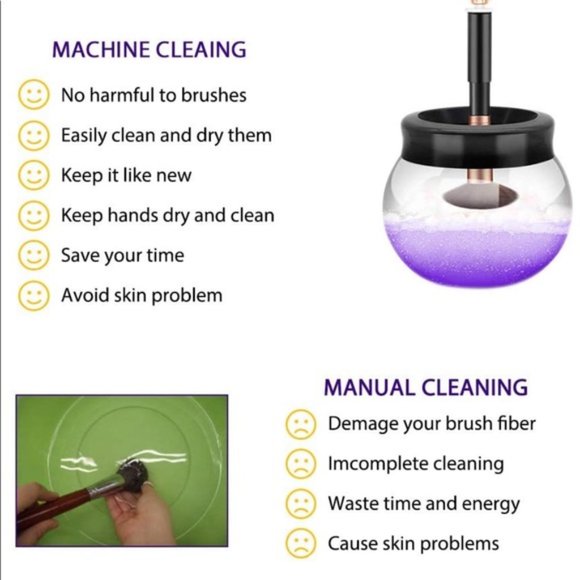 MACHINE CLEAING

No harmful to brushes
Easily clean and dry them
Keep it like new
Keep hands dry and clean
Save your time
Avoid skin problem

MANUAL CLEANING

Demage your brush fiber
Imcomplete cleaning
Waste time and energy
Cause skin problems